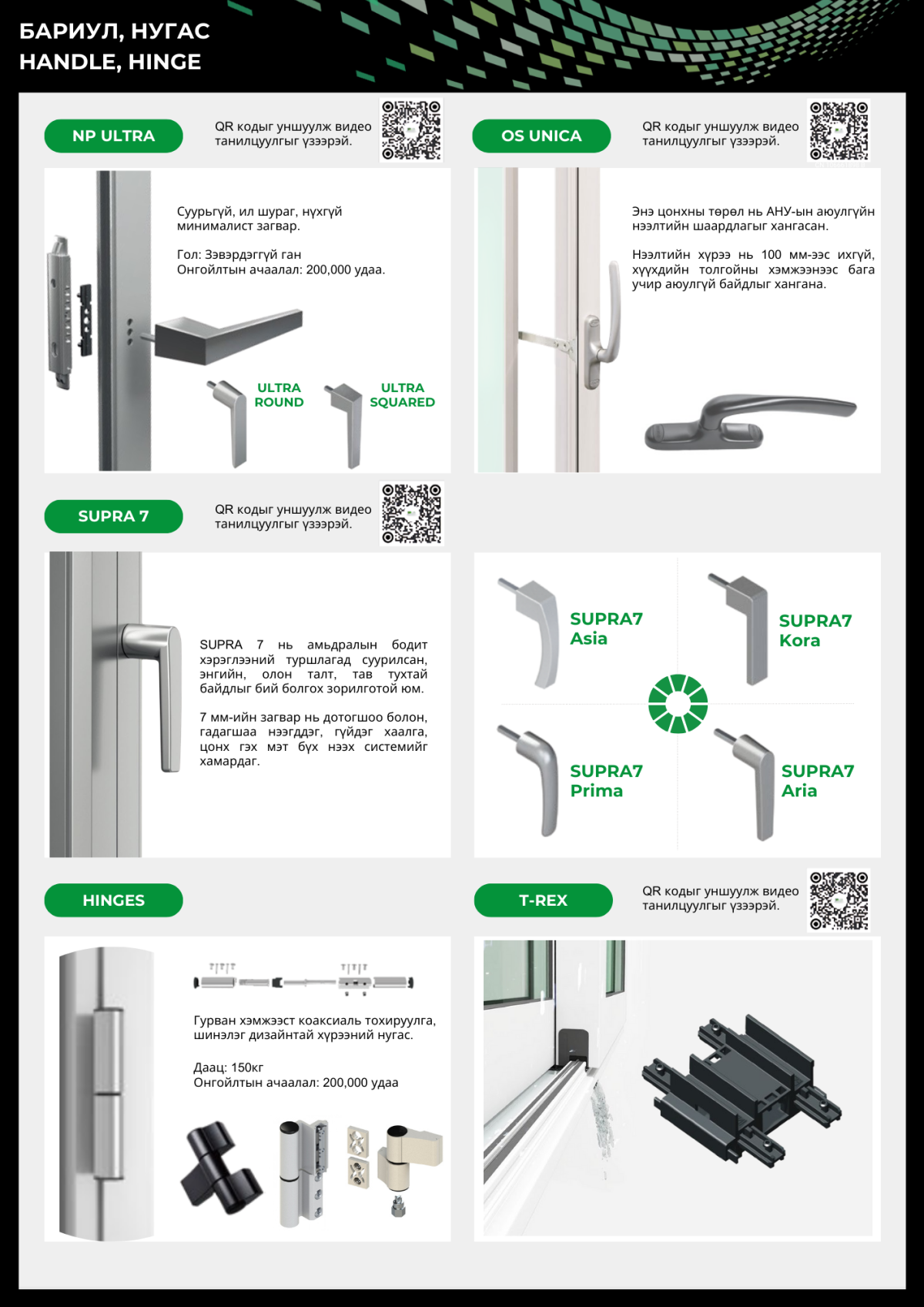 БАРИУЛ, НУГАС
HANDLE, HINGE

NP ULTRA

QR кодыг уншуулж видео танилцуулгыг үзээрэй.

Суурьгүй, ил шураг, нүхгүй минималист загвар.

Гол: Зэвэрдэггүй ган
Онгойлтын ачаалал: 200,000 удаа.

ULTRA ROUND

ULTRA SQUARED

OS UNICA

QR кодыг уншуулж видео танилцуулгыг үзээрэй.

Энэ цонхны төрөл нь АНУ-ын аюулгүйн нээлтийн шаардлагыг хангасан.

Нээлтийн хүрээ нь 100 мм-ээс ихгүй, хүүхдийн толгойны хэмжээнээс бага учир аюулгүй байдлыг хангана.

SUPRA 7

QR кодыг уншуулж видео танилцуулгыг үзээрэй.

SUPRA 7 нь амьдралын бодит хэрэглээний туршлагад суурилсан, энгийн, олон талт, тав тухтай байдлыг бий болгох зорилготой юм.

7 мм-ийн загвар нь дотогшоо болон, гадагшаа нээгддэг, гүйдэг хаалга, цонх гэх мэт бүх нээх системийг хамардаг.

SUPRA7 Asia

SUPRA7 Kora

SUPRA7 Prima

SUPRA7 Aria

HINGES

Гурван хэмжээст коаксиаль тохируулга, шинэлэг дизайнтай хүрээний нугас.

Даац: 150кг
Онгойлтын ачаалал: 200,000 удаа

T-REX

QR кодыг уншуулж видео танилцуулгыг үзээрэй.